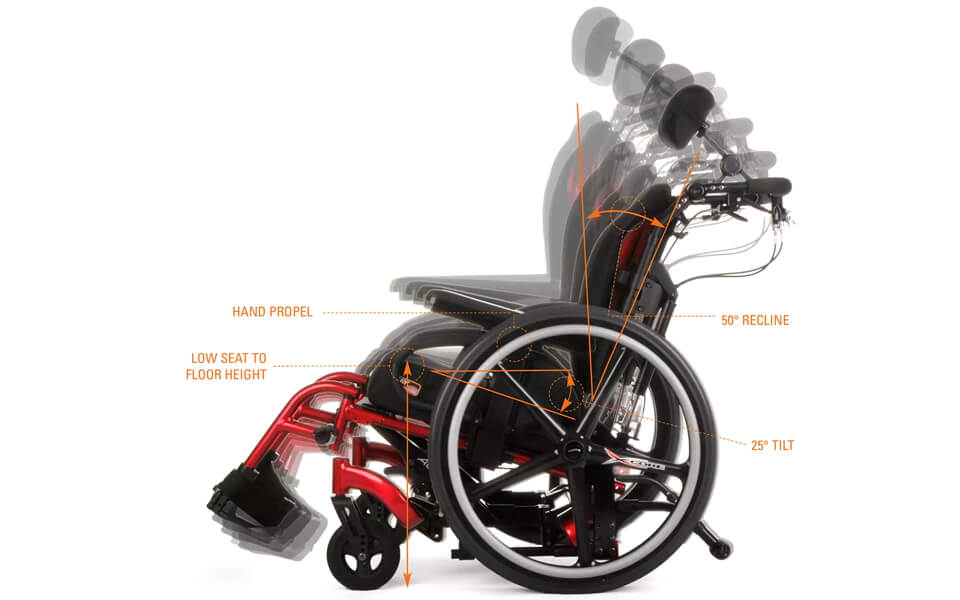 HAND PROPEL

LOW SEAT TO FLOOR HEIGHT

50° RECLINE

25° TILT